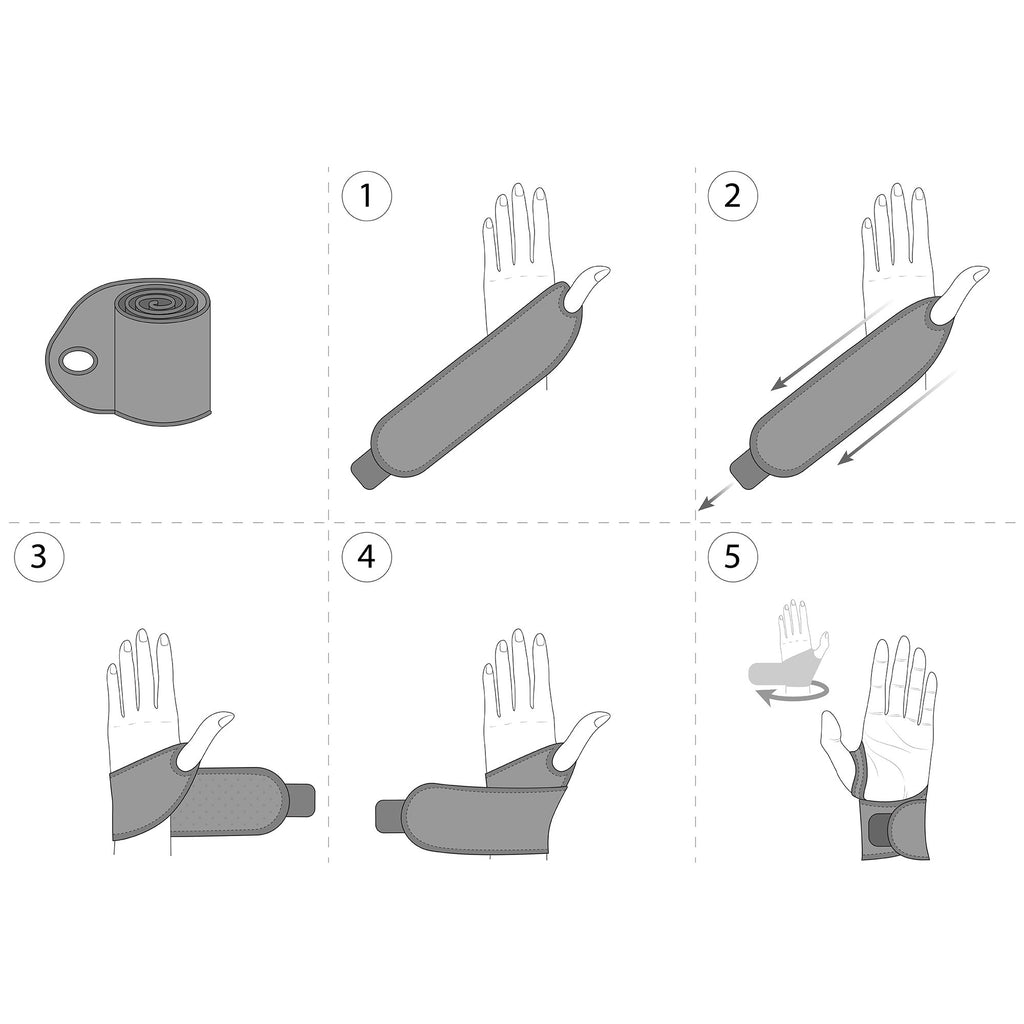 1

2

3

4

5